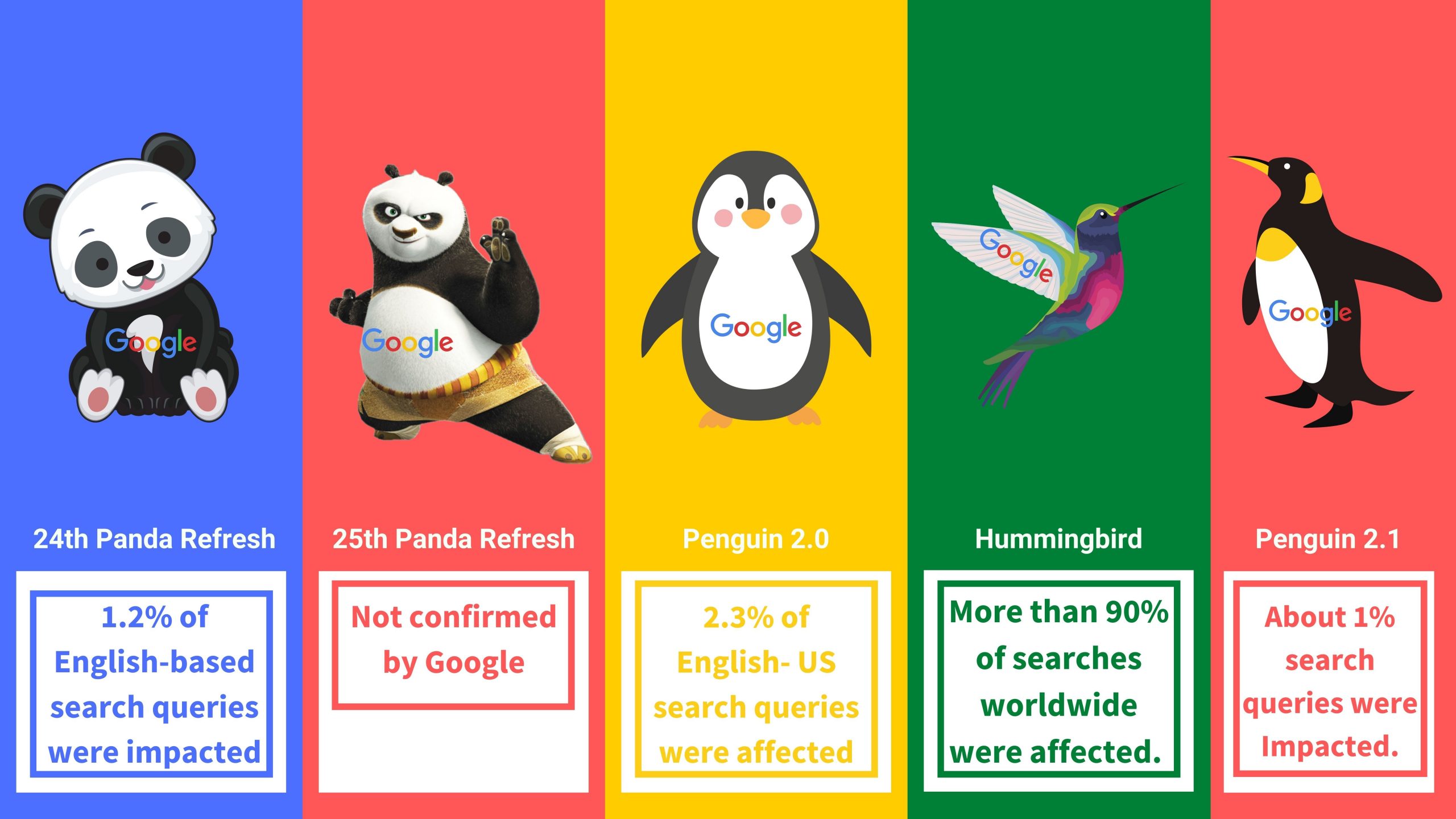 Google

24th Panda Refresh

1.2% of English-based search queries were impacted

Google

25th Panda Refresh

Not confirmed by Google

Google

Penguin 2.0

2.3% of English- US search queries were affected

Google

Hummingbird

More than 90% of searches worldwide were affected.

Google

Penguin 2.1

About 1% search queries were Impacted.